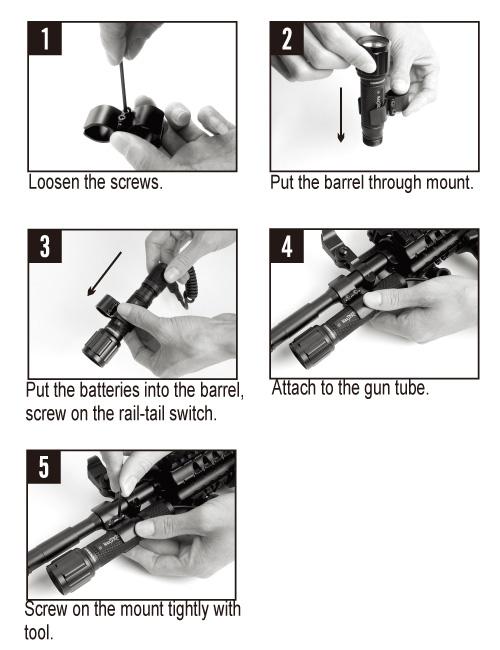 1

Loosen the screws.

2

Put the barrel through mount.

3

Put the batteries into the barrel, screw on the rail-tail switch.

4

Attach to the gun tube.

5

Screw on the mount tightly with tool.