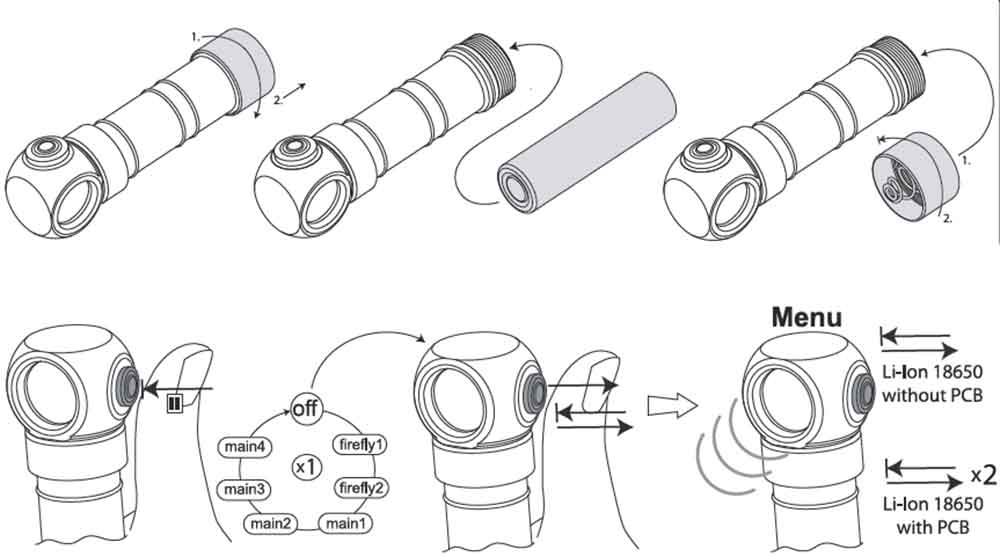 1.
2.

1.
2.

off
firefly1
firefly2
main1
main2
main3
main4
x1

Menu
Li-Ion 18650 without PCB
x2
Li-Ion 18650 with PCB