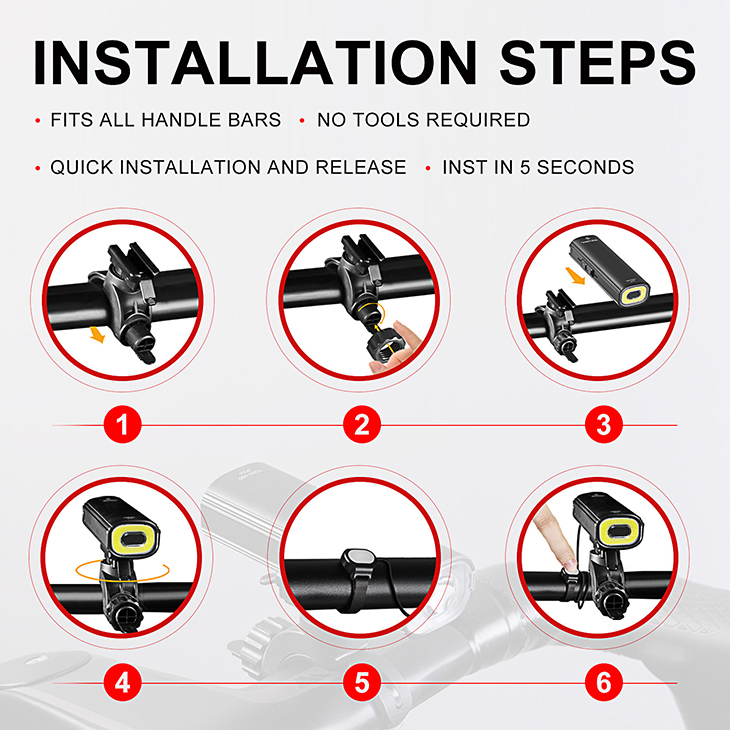 INSTALLATION STEPS

• FITS ALL HANDLE BARS • NO TOOLS REQUIRED

• QUICK INSTALLATION AND RELEASE • INST IN 5 SECONDS

1

2

3

4

5

6