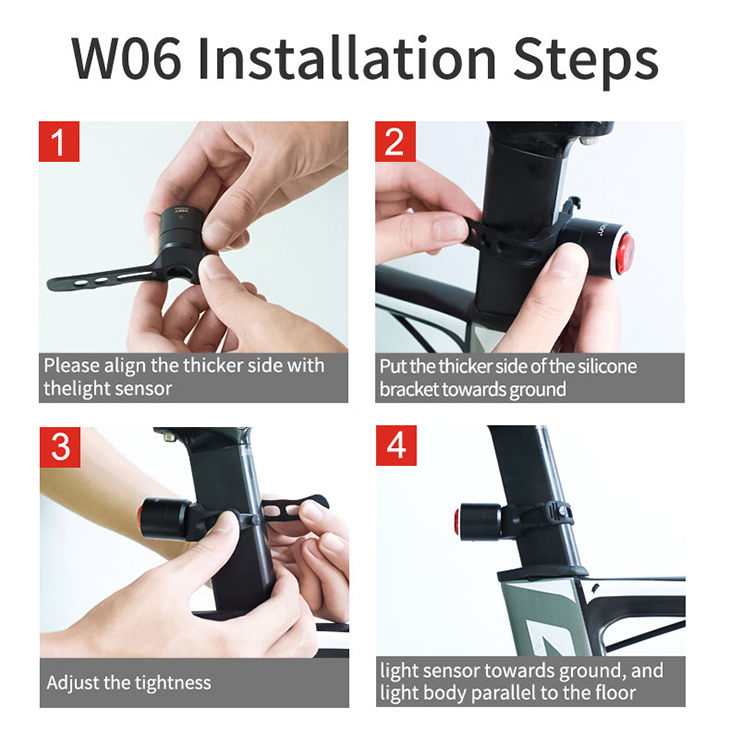 W06 Installation Steps

1

Please align the thicker side with thelight sensor

2

Put the thicker side of the silicone bracket towards ground

3

Adjust the tightness

4

light sensor towards ground, and light body parallel to the floor