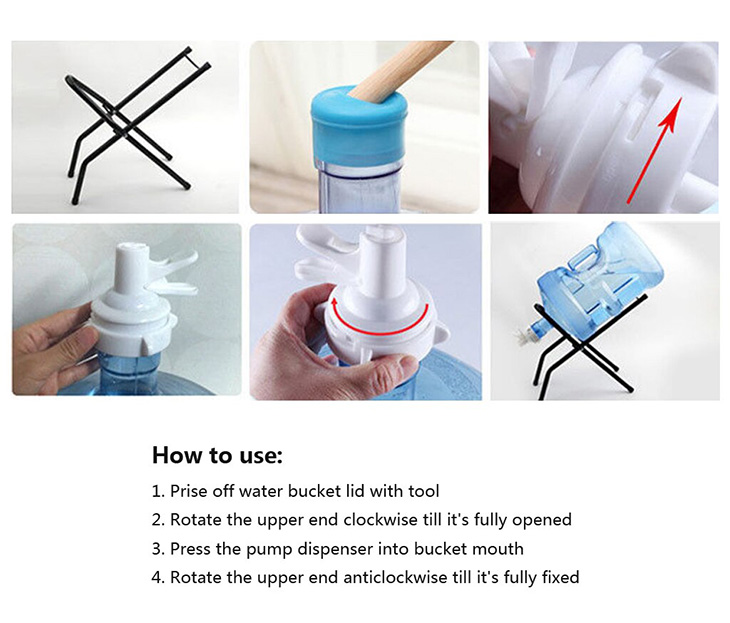 How to use:

1. Prise off water bucket lid with tool
2. Rotate the upper end clockwise till it's fully opened
3. Press the pump dispenser into bucket mouth
4. Rotate the upper end anticlockwise till it's fully fixed