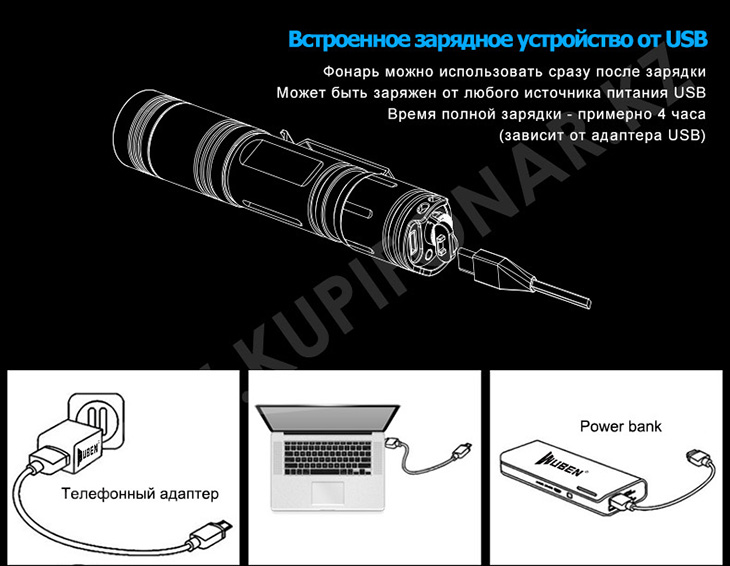 Встроенное зарядное устройство от USB

Фонарь можно использовать сразу после зарядки
Может быть заряжен от любого источника питания USB
Время полной зарядки - примерно 4 часа
(зависит от адаптера USB)

KUPIFONAR.KZ

WUBEN

Телефонный адаптер

Power bank

WUBEN